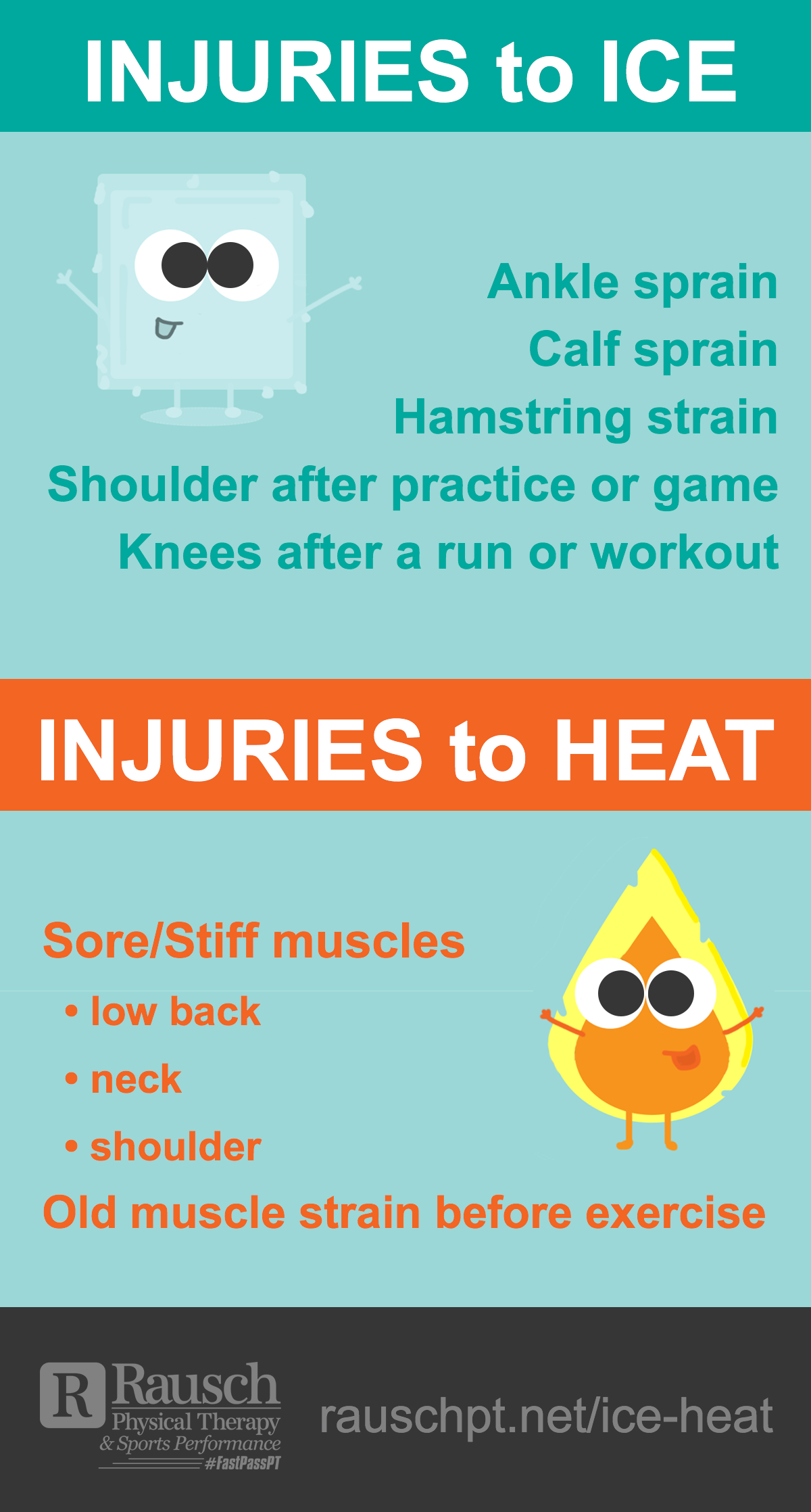 INJURIES to ICE

Ankle sprain
Calf sprain
Hamstring strain
Shoulder after practice or game
Knees after a run or workout

INJURIES to HEAT

Sore/Stiff muscles
• low back
• neck
• shoulder
Old muscle strain before exercise

R Rausch Physical Therapy & Sports Performance #FastPassPT

rauschpt.net/ice-heat